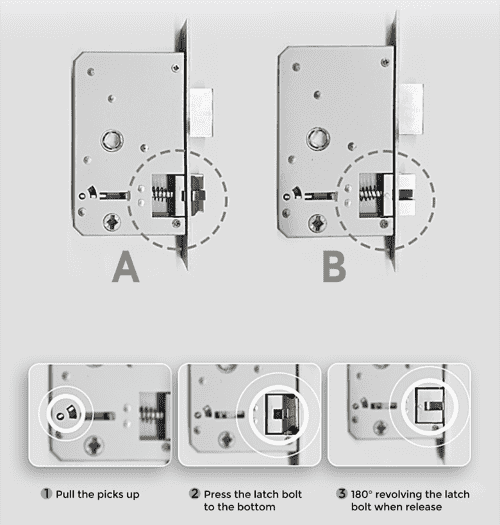 A

B

1 Pull the picks up

2 Press the latch bolt to the bottom

3 180° revolving the latch bolt when release